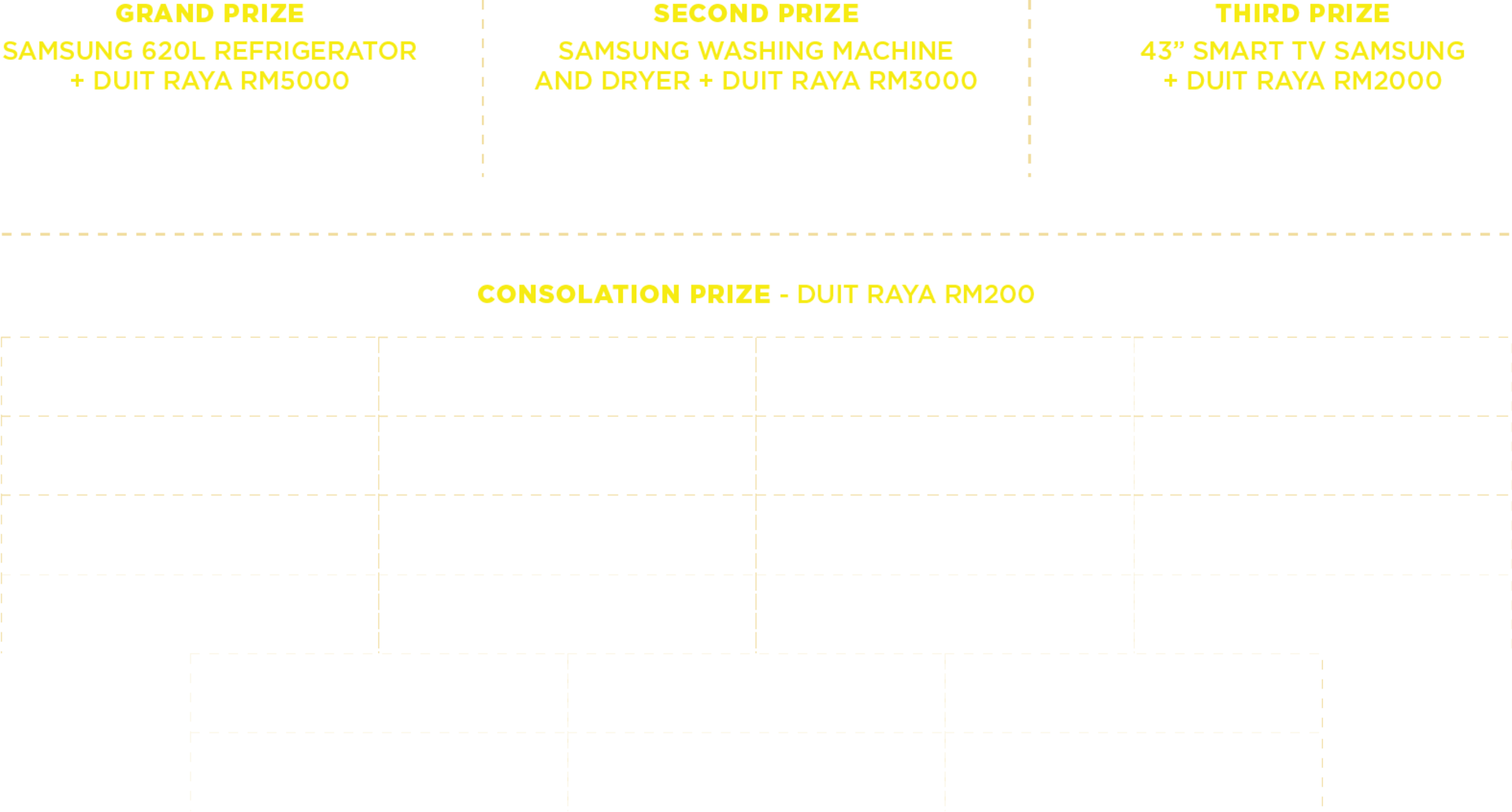 GRAND PRIZE

SAMSUNG 620L REFRIGERATOR + DUIT RAYA RM5000

SECOND PRIZE

SAMSUNG WASHING MACHINE AND DRYER + DUIT RAYA RM3000

THIRD PRIZE

43" SMART TV SAMSUNG + DUIT RAYA RM2000

CONSOLATION PRIZE - DUIT RAYA RM200