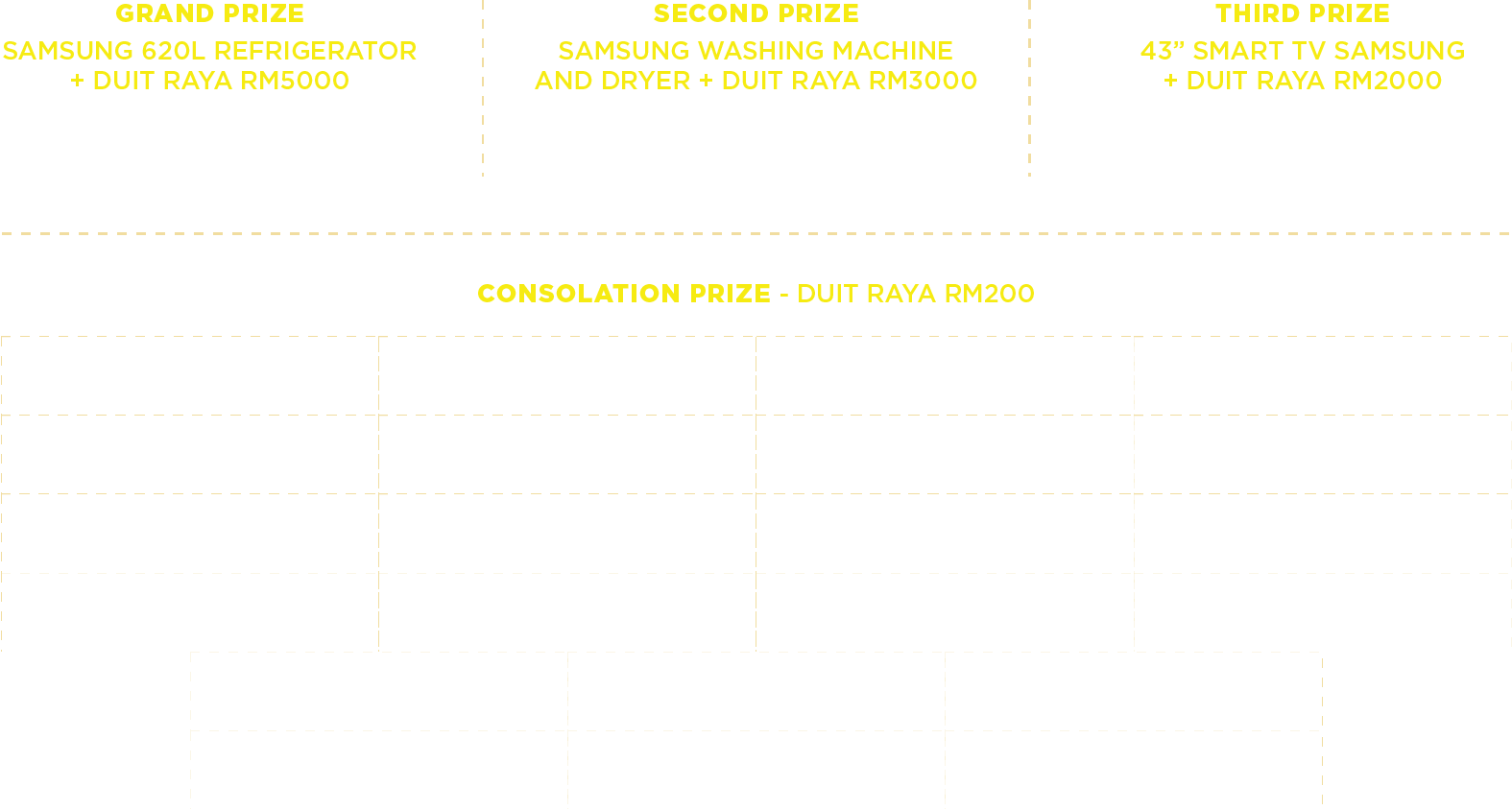 GRAND PRIZE
SAMSUNG 620L REFRIGERATOR
+ DUIT RAYA RM5000

SECOND PRIZE
SAMSUNG WASHING MACHINE
AND DRYER + DUIT RAYA RM3000

THIRD PRIZE
43" SMART TV SAMSUNG
+ DUIT RAYA RM2000

CONSOLATION PRIZE - DUIT RAYA RM200